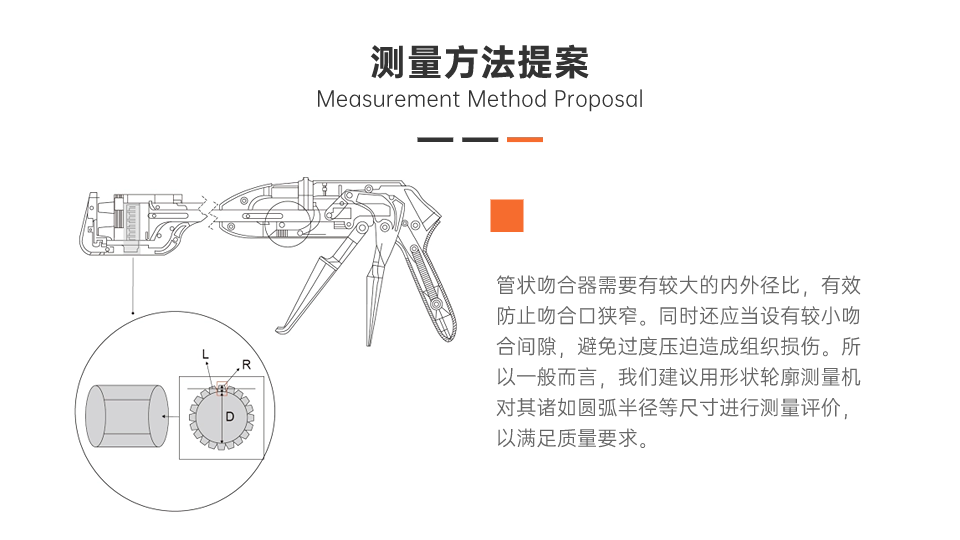 测量方法提案
Measurement Method Proposal

L
R
D

管状吻合器需要有较大的内外径比，有效防止吻合口狭窄。同时还应当设有较小吻合间隙，避免过度压迫造成组织损伤。所以一般而言，我们建议用形状轮廓测量机对其诸如圆弧半径等尺寸进行测量评价，以满足质量要求。